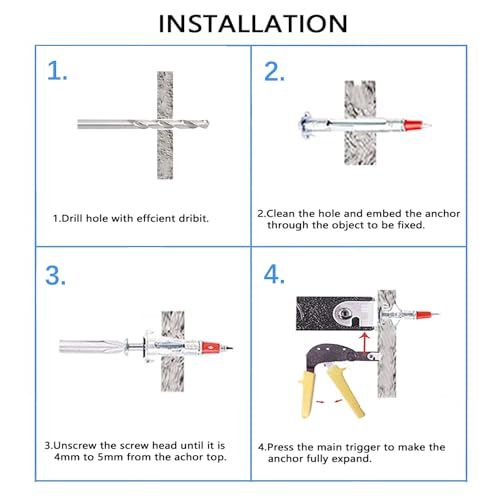 INSTALLATION

1.

1.Drill hole with effcient dribit.

2.

2.Clean the hole and embed the anchor through the object to be fixed.

3.

3.Unscrew the screw head until it is 4mm to 5mm from the achor top.

4.

4.Press the main trigger to make the anchor fully expand.