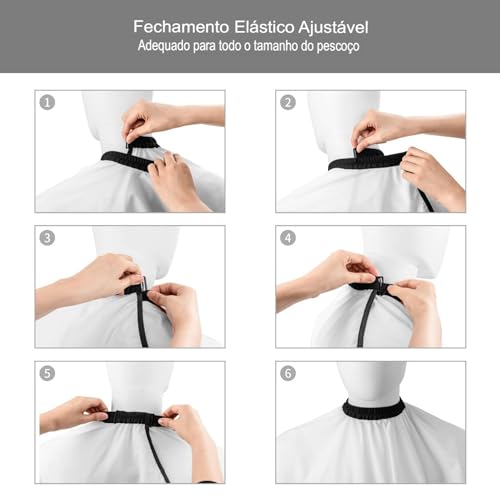 Fechamento Elástico Ajustável
Adequado para todo o tamanho do pescoço

1

2

3

4

5

6