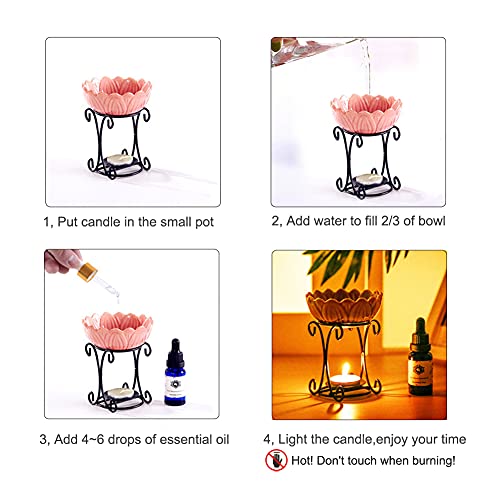 1, Put candle in the small pot

2, Add water to fill 2/3 of bowl

3, Add 4~6 drops of essential oil

4, Light the candle,enjoy your time

Hot! Don't touch when burning!