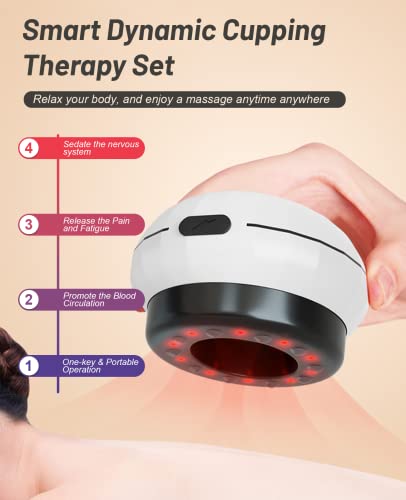 Smart Dynamic Cupping Therapy Set

Relax your body, and enjoy a massage anytime anywhere

4 Sedate the nervous system

3 Release the Pain and Fatigue

2 Promote the Blood Circulation

1 One-key & Portable Operation