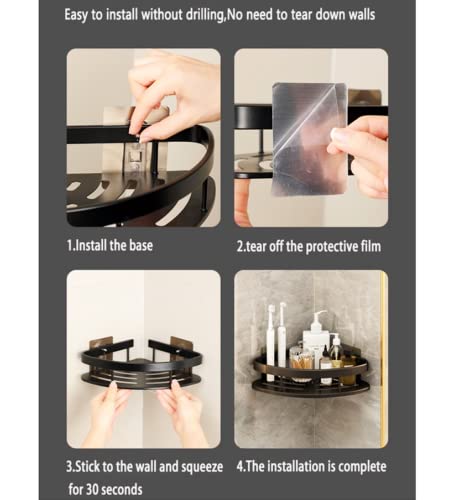 Easy to install without drilling,No need to tear down walls

1.Install the base

2.tear off the protective film

3.Stick to the wall and squeeze for 30 seconds

4.The installation is complete