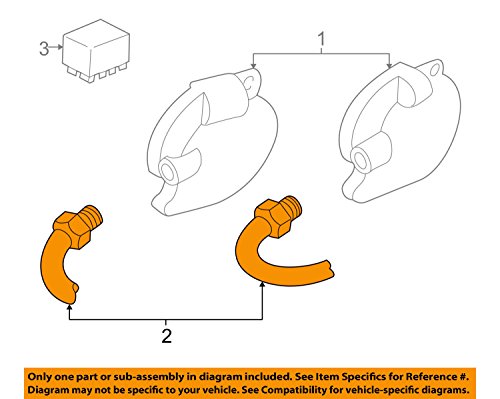 3

1

2

Only one part or sub-assembly in diagram included. See Item Specifics for Reference #.
Diagram may not be specific to your vehicle. See Compatibility for vehicle-specific diagrams.