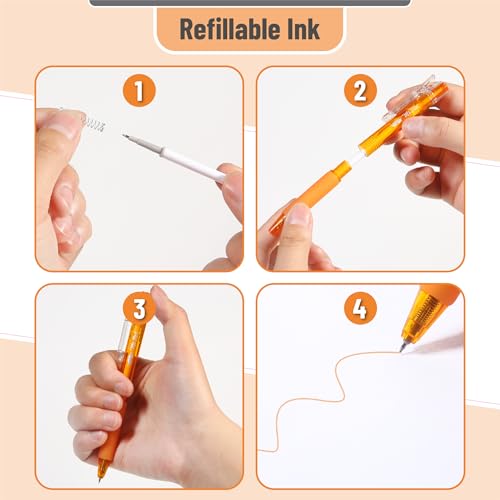 Refillable Ink

1

2

3

4