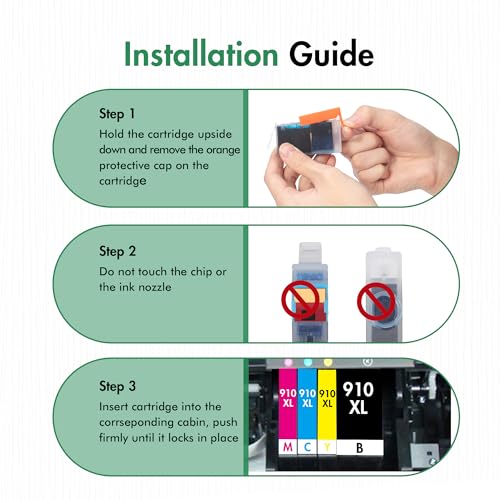 Installation Guide

Step 1
Hold the cartridge upside down and remove the orange protective cap on the cartridge

Step 2
Do not touch the chip or the ink nozzle

Step 3
Insert cartridge into the corrseponding cabin, push firmly until it locks in place

910 XL
910 XL
910 XL
910 XL
M C Y B