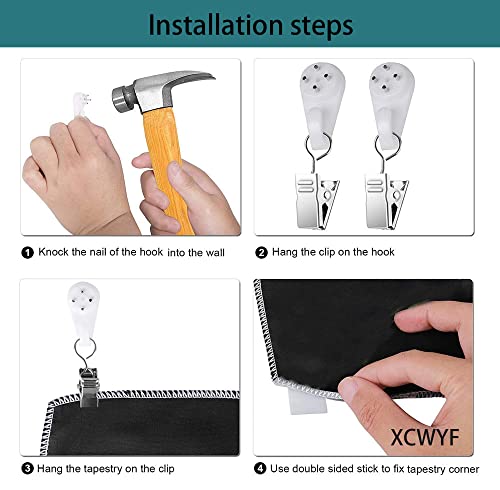 Installation steps

1 Knock the nail of the hook into the wall

2 Hang the clip on the hook

XCWYF

3 Hang the tapestry on the clip

4 Use double sided stick to fix tapestry corner