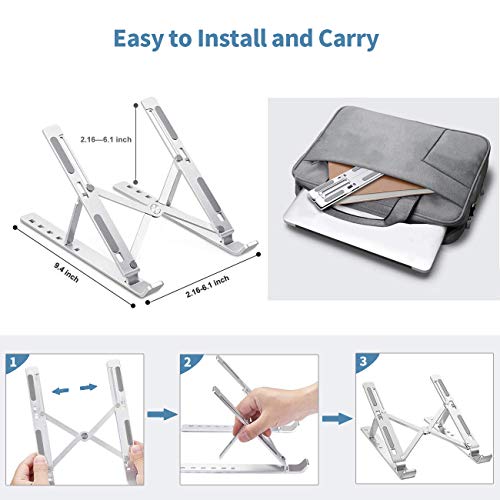 Easy to Install and Carry

2.16—6.1 inch

9.4 inch

2.16-6.1 inch

1

2

3