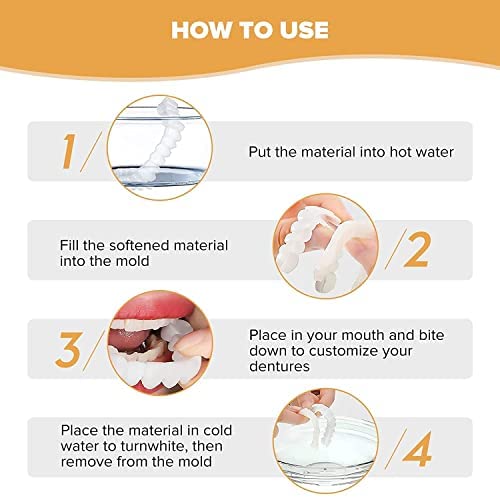 HOW TO USE

1/ Put the material into hot water

Fill the softened material into the mold /2

3/ Place in your mouth and bite down to customize your dentures

Place the material in cold water to turnwhite, then remove from the mold /4