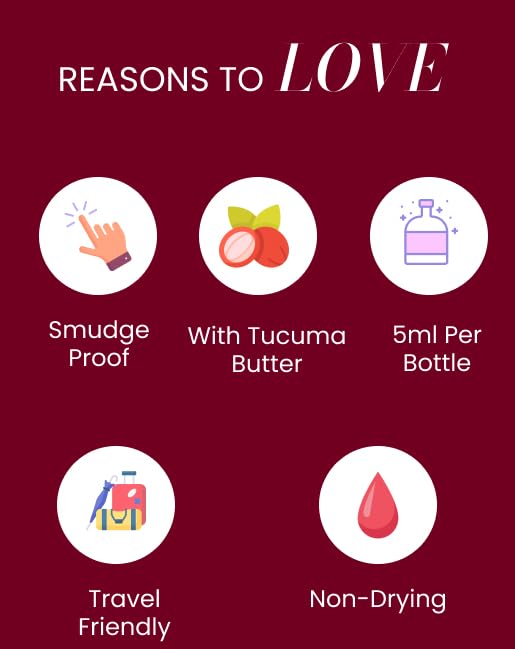 REASONS TO LOVE

Smudge
Proof

With Tucuma
Butter

5ml Per
Bottle

Travel
Friendly

Non-Drying