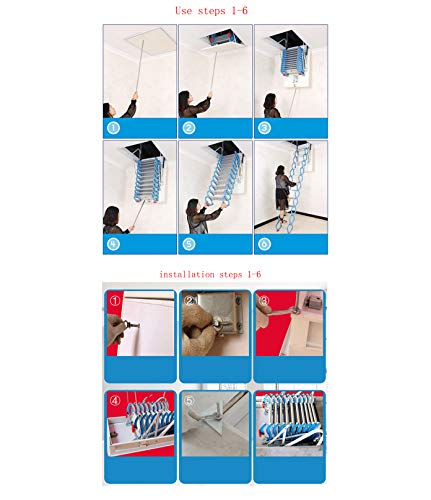 Use steps 1-6

①

②

③

④

⑤

⑥

installation steps 1-6

①

②

③

④

⑤