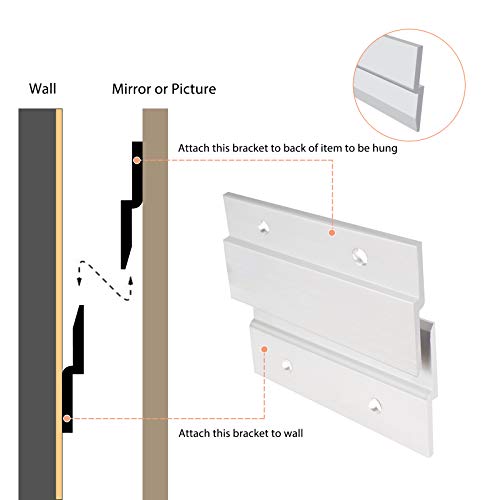 Wall

Mirror or Picture

Attach this bracket to back of item to be hung

Attach this bracket to wall