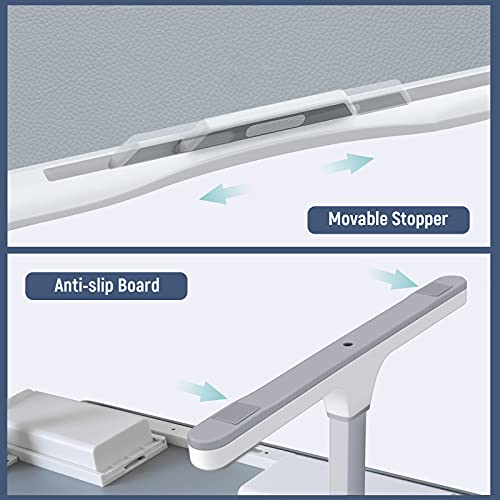 Movable Stopper

Anti-slip Board