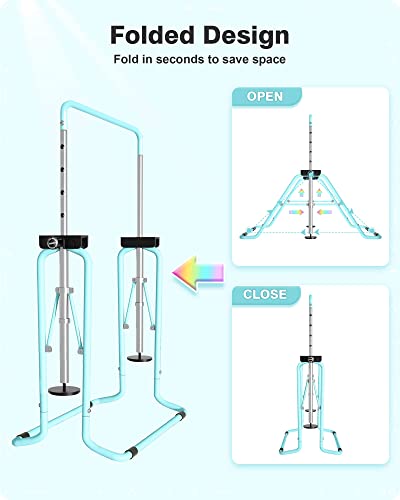 Folded Design

Fold in seconds to save space

OPEN

CLOSE