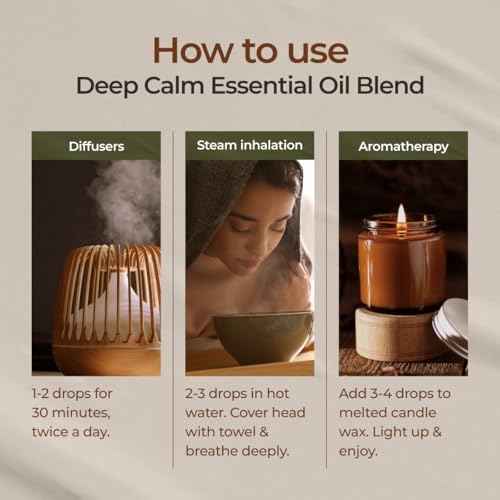 How to use
Deep Calm Essential Oil Blend

Diffusers

1-2 drops for 30 minutes, twice a day.

Steam inhalation

2-3 drops in hot water. Cover head with towel & breathe deeply.

Aromatherapy

Add 3-4 drops to melted candle wax. Light up & enjoy.