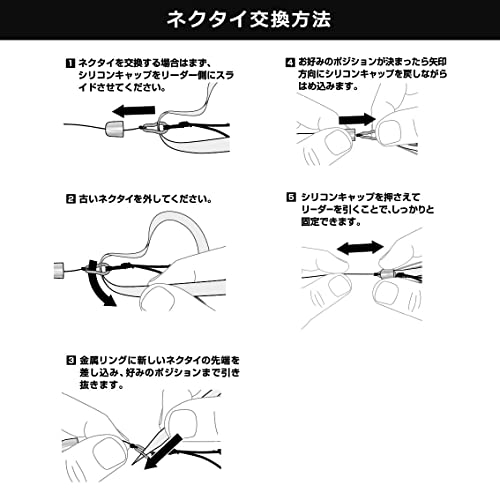 ネクタイ交換方法

1 ネクタイを交換する場合はまず、シリコンキャップをリーダー側にスライドさせてください。

2 古いネクタイを外してください。

3 金属リングに新しいネクタイの先端を差し込み、好みのポジションまで引き抜きます。

4 お好みのポジションが決まったら矢印方向にシリコンキャップを戻しながらはめ込みます。

5 シリコンキャップを押さえてリーダーを引くことで、しっかりと固定できます。