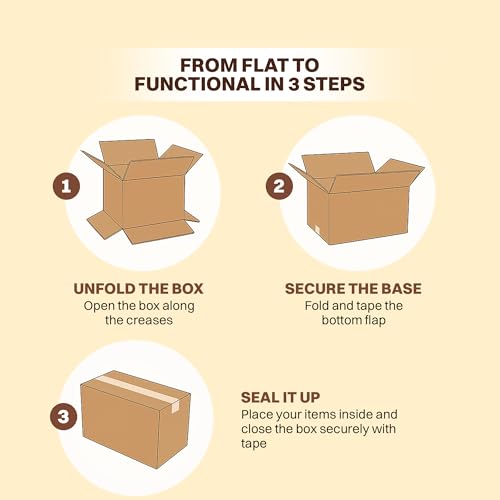 FROM FLAT TO FUNCTIONAL IN 3 STEPS

1

UNFOLD THE BOX
Open the box along the creases

2

SECURE THE BASE
Fold and tape the bottom flap

3

SEAL IT UP
Place your items inside and close the box securely with tape