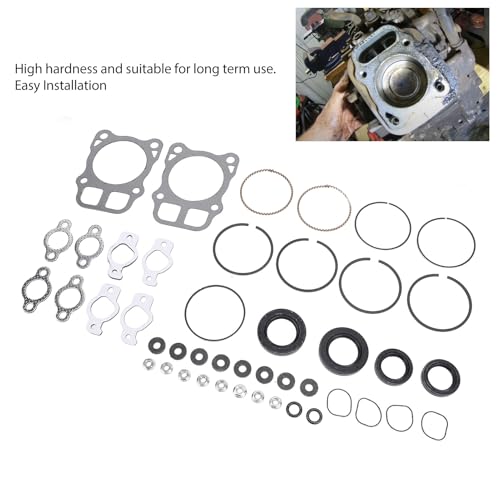 High hardness and suitable for long term use.
Easy Installation