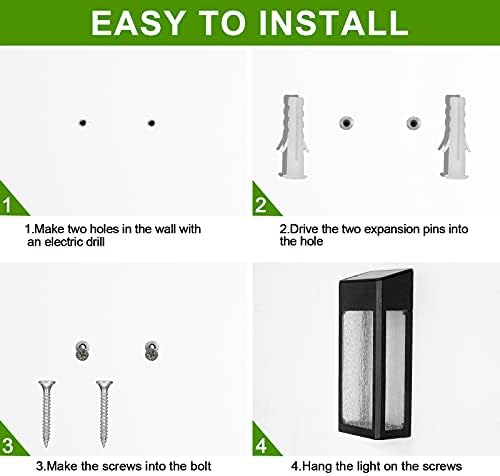 EASY TO INSTALL

1

1.Make two holes in the wall with an electric drill

2

2.Drive the two expansion pins into the hole

3

3.Make the screws into the bolt

4

4.Hang the light on the screws