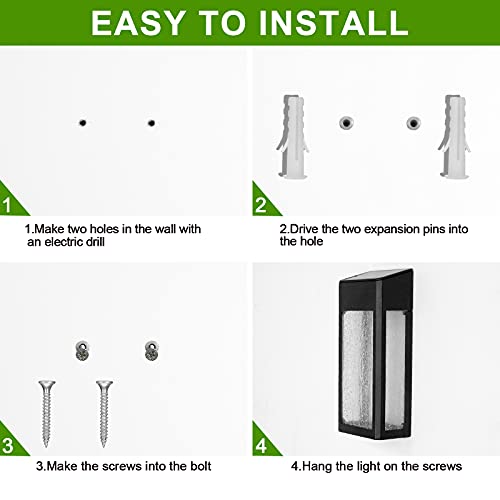 EASY TO INSTALL

1

1.Make two holes in the wall with an electric drill

2

2.Drive the two expansion pins into the hole

3

3.Make the screws into the bolt

4

4.Hang the light on the screws