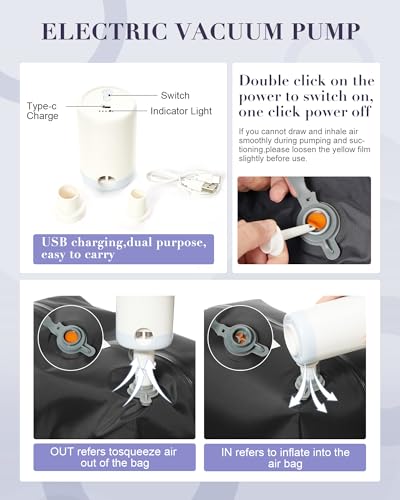 ELECTRIC VACUUM PUMP

Type-c Charge

Switch

Indicator Light

USB charging,dual purpose, easy to carry

Double click on the power to switch on, one click power off

If you cannot draw and inhale air smoothly during pumping and suctioning,please loosen the yellow film slightly before use.

OUT refers tosqueeze air out of the bag

IN refers to inflate into the air bag