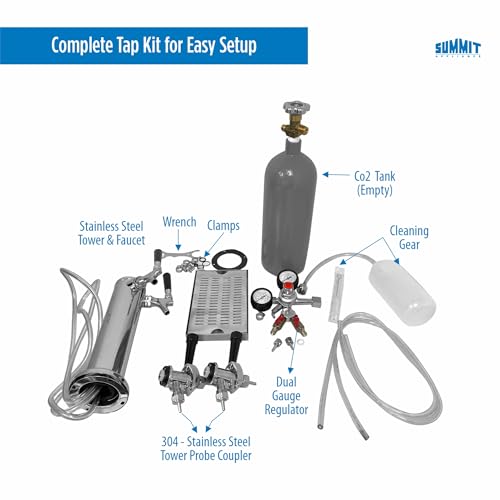 Complete Tap Kit for Easy Setup

SUMMIT
APPLIANCE

Co2 Tank (Empty)

Stainless Steel Tower & Faucet

Wrench

Clamps

Cleaning Gear

Dual Gauge Regulator

304 - Stainless Steel Tower Probe Coupler