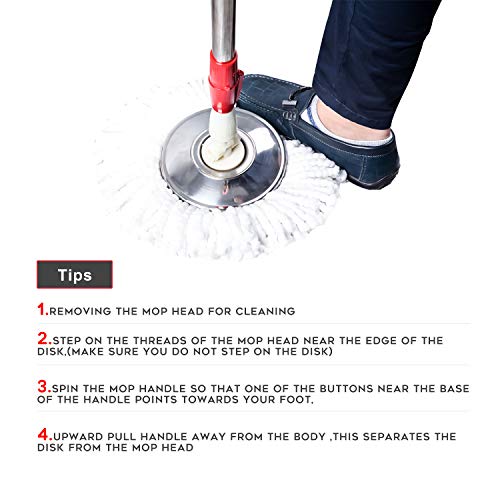 Tips

1.REMOVING THE MOP HEAD FOR CLEANING

2.STEP ON THE THREADS OF THE MOP HEAD NEAR THE EDGE OF THE DISK,(MAKE SURE YOU DO NOT STEP ON THE DISK)

3.SPIN THE MOP HANDLE SO THAT ONE OF THE BUTTONS NEAR THE BASE OF THE HANDLE POINTS TOWARDS YOUR FOOT,

4.UPWARD PULL HANDLE AWAY FROM THE BODY ,THIS SEPARATES THE DISK FROM THE MOP HEAD