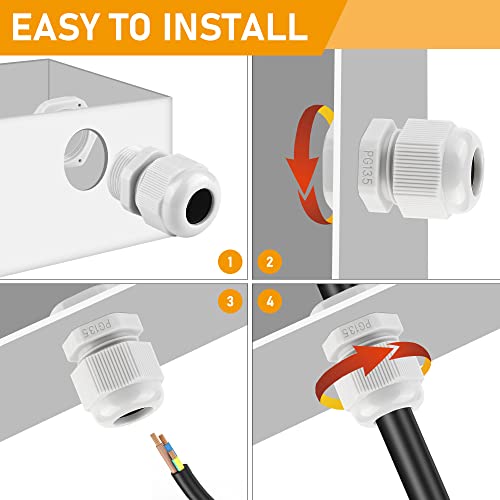 EASY TO INSTALL

1

2

PG135

3

PG135

4

PG135