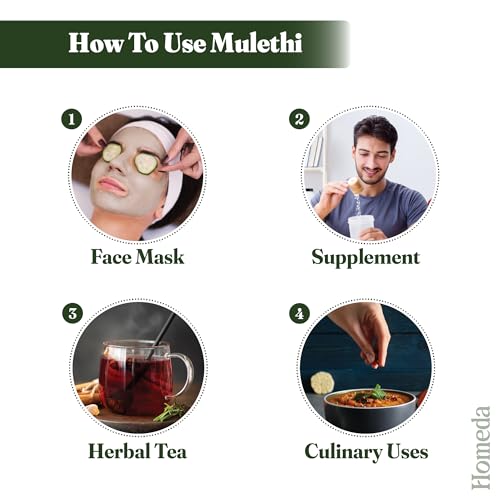 How To Use Mulethi

1
Face Mask

2
Supplement

3
Herbal Tea

4
Culinary Uses

Homeda