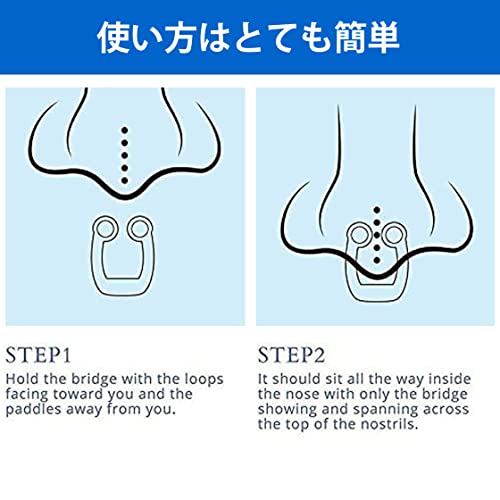 使い方はとても簡単

STEP1
Hold the bridge with the loops facing toward you and the paddles away from you.

STEP2
It should sit all the way inside the nose with only the bridge showing and spanning across the top of the nostrils.