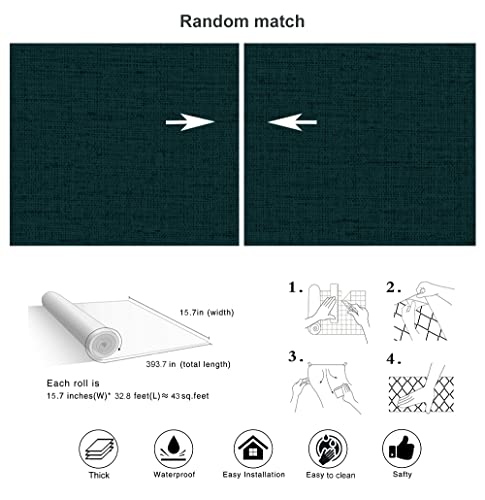 Random match

15.7in (width)

393.7 in (total length)

Each roll is
15.7 inches(W)* 32.8 feet(L) ≈ 43 sq.feet

1.

2.

3.

4.

Thick

Waterproof

Easy Installation

Easy to clean

Safty