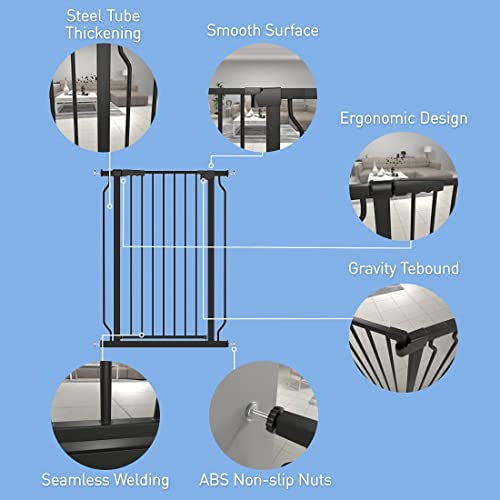 Steel Tube Thickening

Smooth Surface

Ergonomic Design

Gravity Tebound

Seamless Welding

ABS Non-slip Nuts