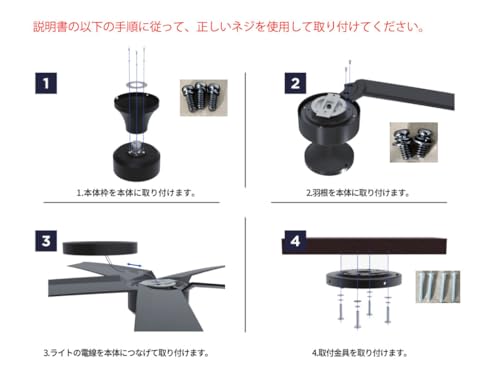 説明書の以下の手順に従って、正しいネジを使用して取り付けてください。

1

1.本体枠を本体に取り付けます。

2

2.羽根を本体に取り付けます。

3

3.ライトの電線を本体につなげて取り付けます。

4

4.取付金具を取り付けます。