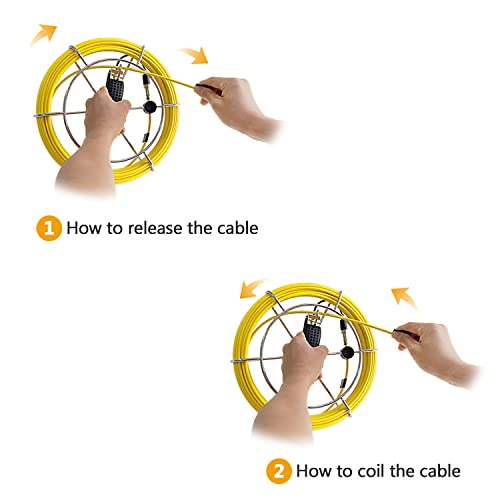 1 How to release the cable

2 How to coil the cable