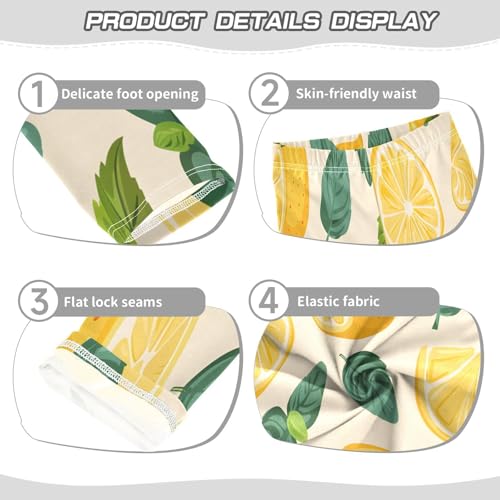 PRODUCT DETAILS DISPLAY

1 Delicate foot opening

2 Skin-friendly waist

3 Flat lock seams

4 Elastic fabric