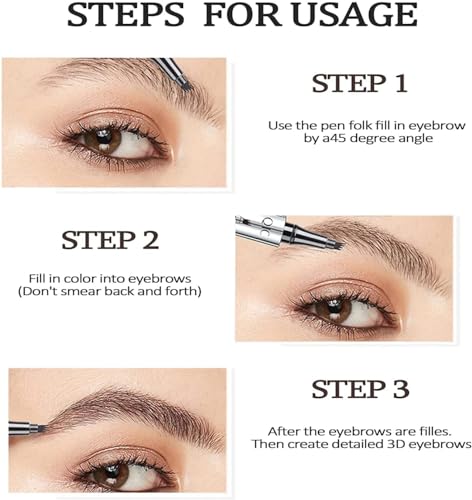 STEPS FOR USAGE

STEP 1

Use the pen folk fill in eyebrow by a45 degree angle

STEP 2

Fill in color into eyebrows (Don't smear back and forth)

STEP 3

After the eyebrows are filles. Then create detailed 3D eyebrows