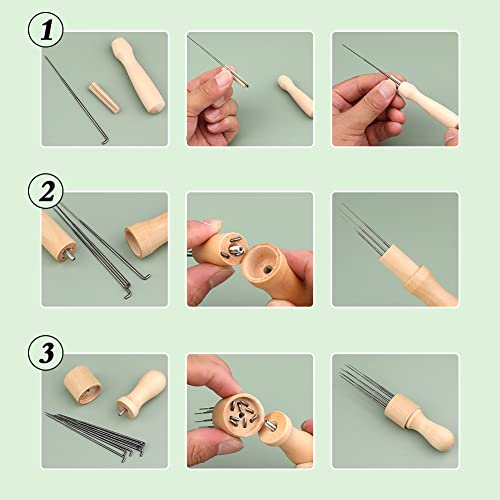 1

2

3