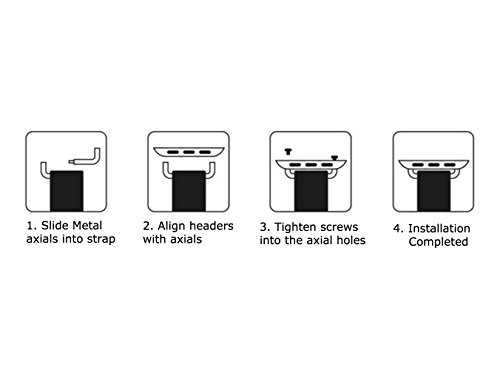 1. Slide Metal axials into strap

2. Align headers with axials

3. Tighten screws into the axial holes

4. Installation Completed