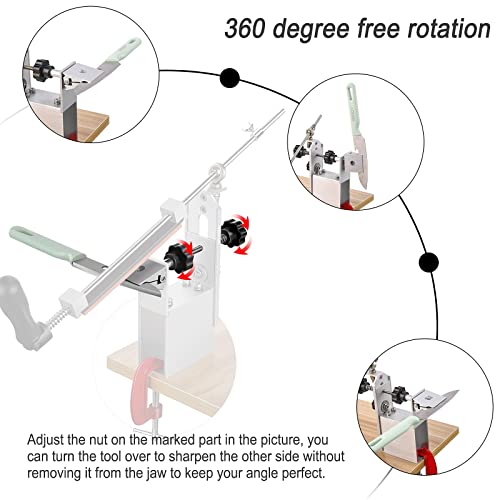 360 degree free rotation

Adjust the nut on the marked part in the picture, you can turn the tool over to sharpen the other side without removing it from the jaw to keep your angle perfect.