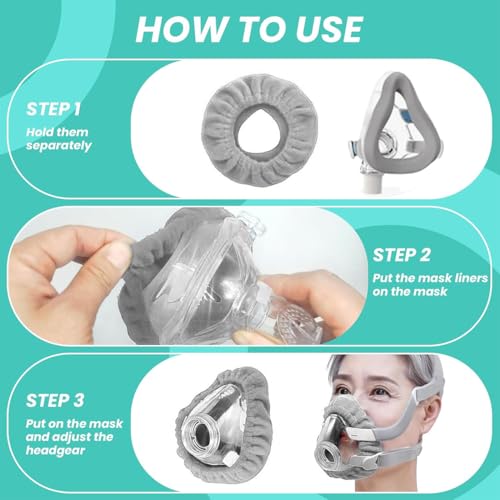 HOW TO USE

STEP 1
Hold them separately

STEP 2
Put the mask liners on the mask

STEP 3
Put on the mask and adjust the headgear