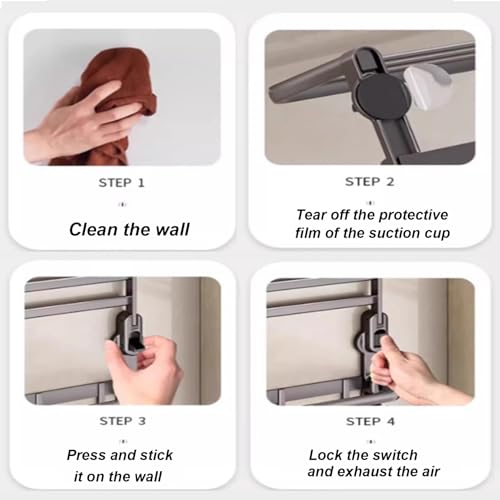 STEP 1

Clean the wall

STEP 2

Tear off the protective film of the suction cup

STEP 3

Press and stick it on the wall

STEP 4

Lock the switch and exhaust the air