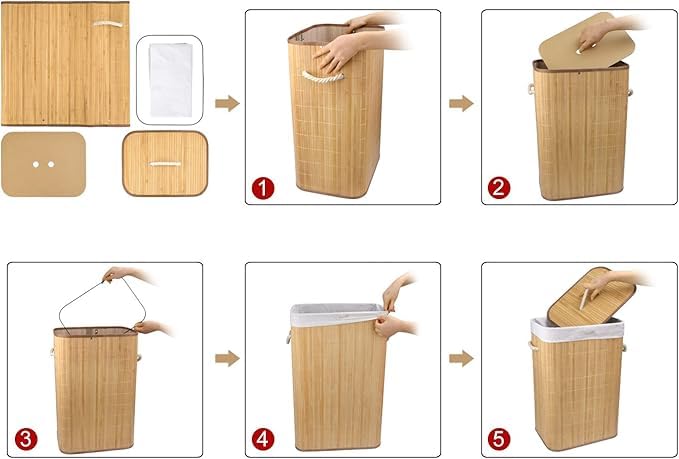 1

2

3

4

5