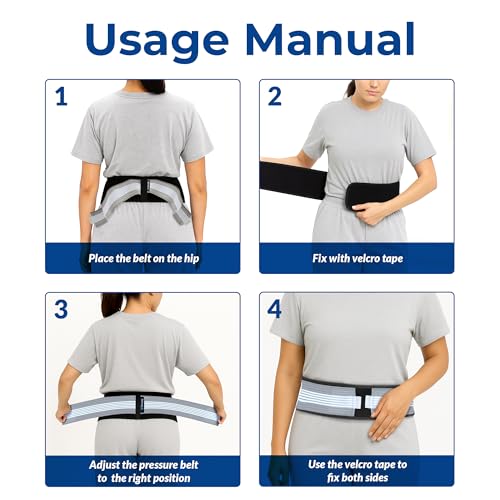 Usage Manual

1

Place the belt on the hip

2

Fix with velcro tape

3

Adjust the pressure belt to the right position

4

Use the velcro tape to fix both sides