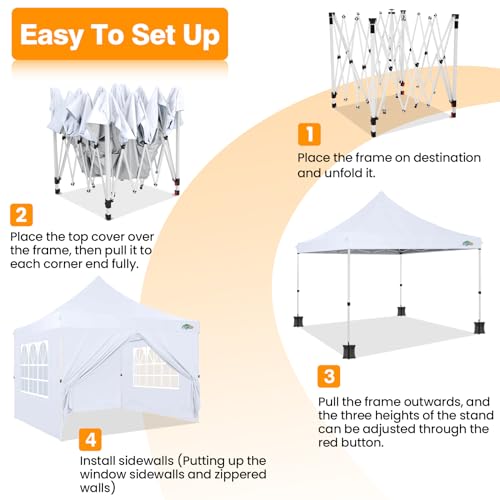 Easy To Set Up

1
Place the frame on destination and unfold it.

2
Place the top cover over the frame, then pull it to each corner end fully.

3
Pull the frame outwards, and the three heights of the stand can be adjusted through the red button.

4
Install sidewalls (Putting up the window sidewalls and zippered walls)