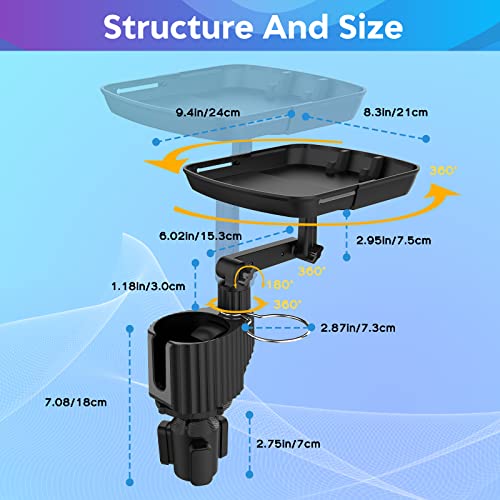 Structure And Size

9.4in/24cm

8.3in/21cm

360°

6.02in/15.3cm

2.95in/7.5cm

360°

1.18in/3.0cm

180°

360°

2.87in/7.3cm

7.08/18cm

2.75in/7cm