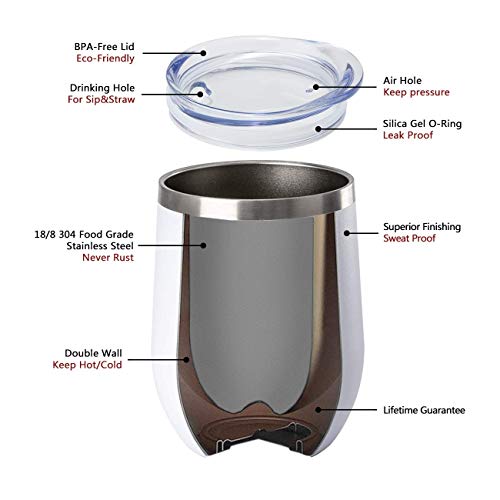 BPA-Free Lid
Eco-Friendly

Drinking Hole
For Sip&Straw

Air Hole
Keep pressure

Silica Gel O-Ring
Leak Proof

18/8 304 Food Grade
Stainless Steel
Never Rust

Superior Finishing
Sweat Proof

Double Wall
Keep Hot/Cold

Lifetime Guarantee