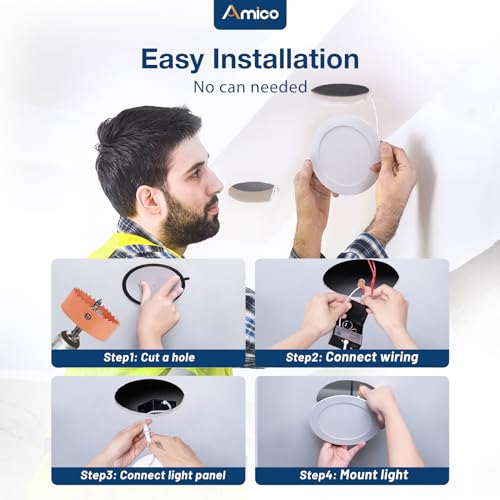 Amico

Easy Installation

No can needed

Step1: Cut a hole

Step2: Connect wiring

Step3: Connect light panel

Step4: Mount light