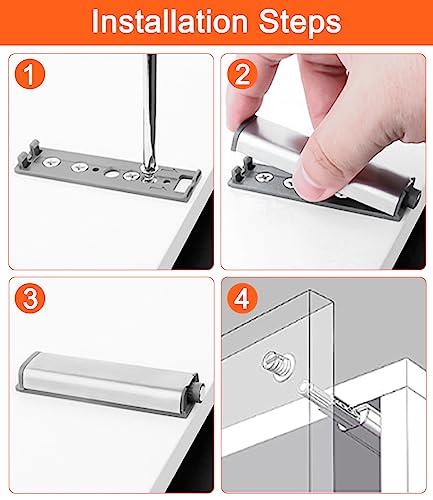 Installation Steps

1

2

3

4