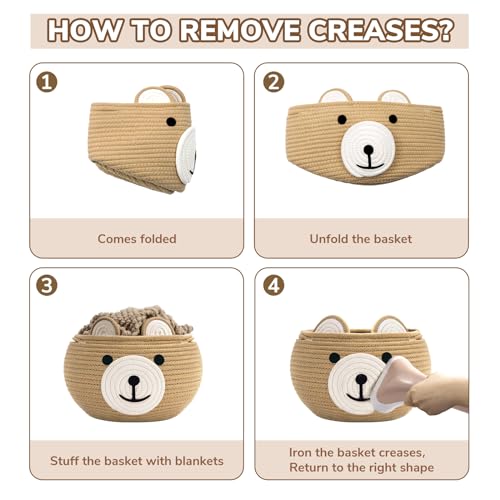 HOW TO REMOVE CREASES?

1

Comes folded

2

Unfold the basket

3

Stuff the basket with blankets

4

Iron the basket creases, Return to the right shape