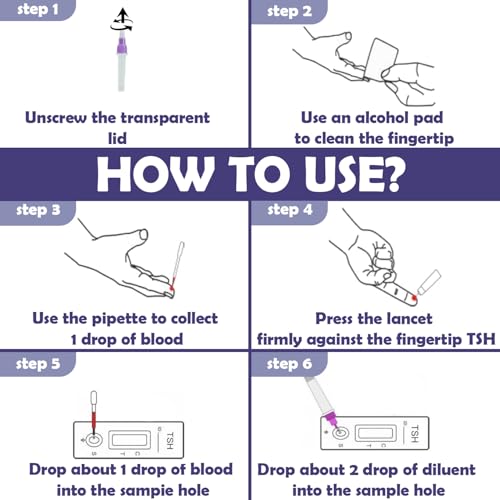 step 1

Unscrew the transparent lid

step 2

Use an alcohol pad to clean the fingertip

HOW TO USE?

step 3

Use the pipette to collect 1 drop of blood

step 4

Press the lancet firmly against the fingertip TSH

step 5

S T C TSH

Drop about 1 drop of blood into the sampie hole

step 6

S T C TSH

Drop about 2 drop of diluent into the sample hole