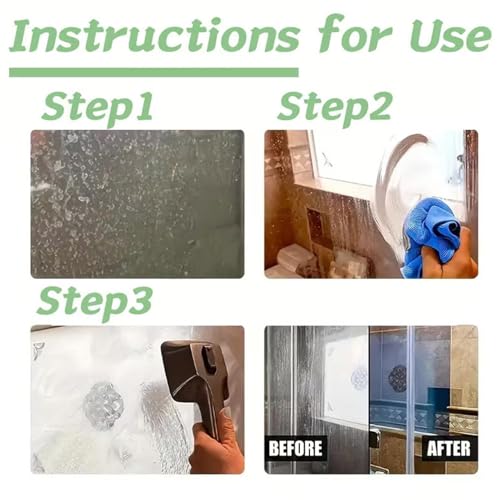 Instructions for Use

Step1

Step2

Step3

BEFORE

AFTER