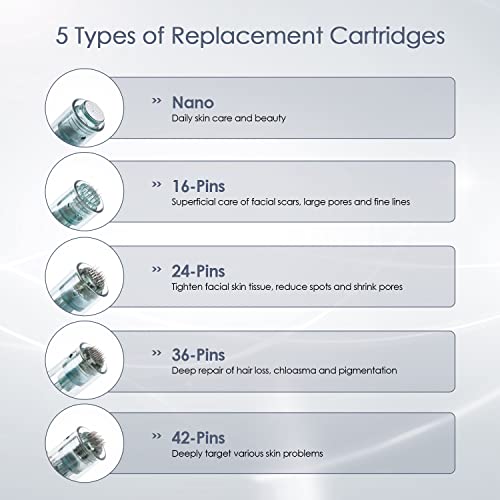 5 Types of Replacement Cartridges

» Nano
Daily skin care and beauty

» 16-Pins
Superficial care of facial scars, large pores and fine lines

» 24-Pins
Tighten facial skin tissue, reduce spots and shrink pores

» 36-Pins
Deep repair of hair loss, chloasma and pigmentation

» 42-Pins
Deeply target various skin problems